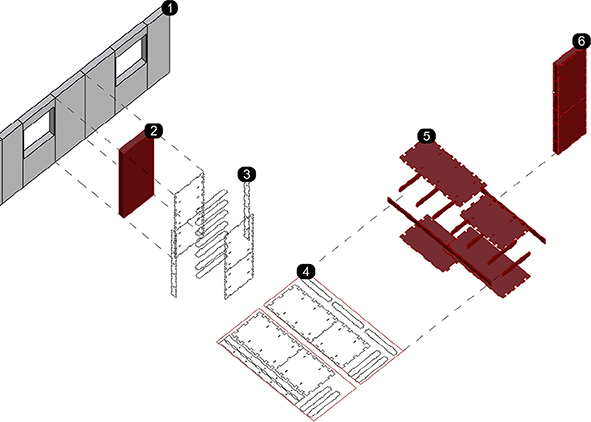 1
2
3
4
5
6